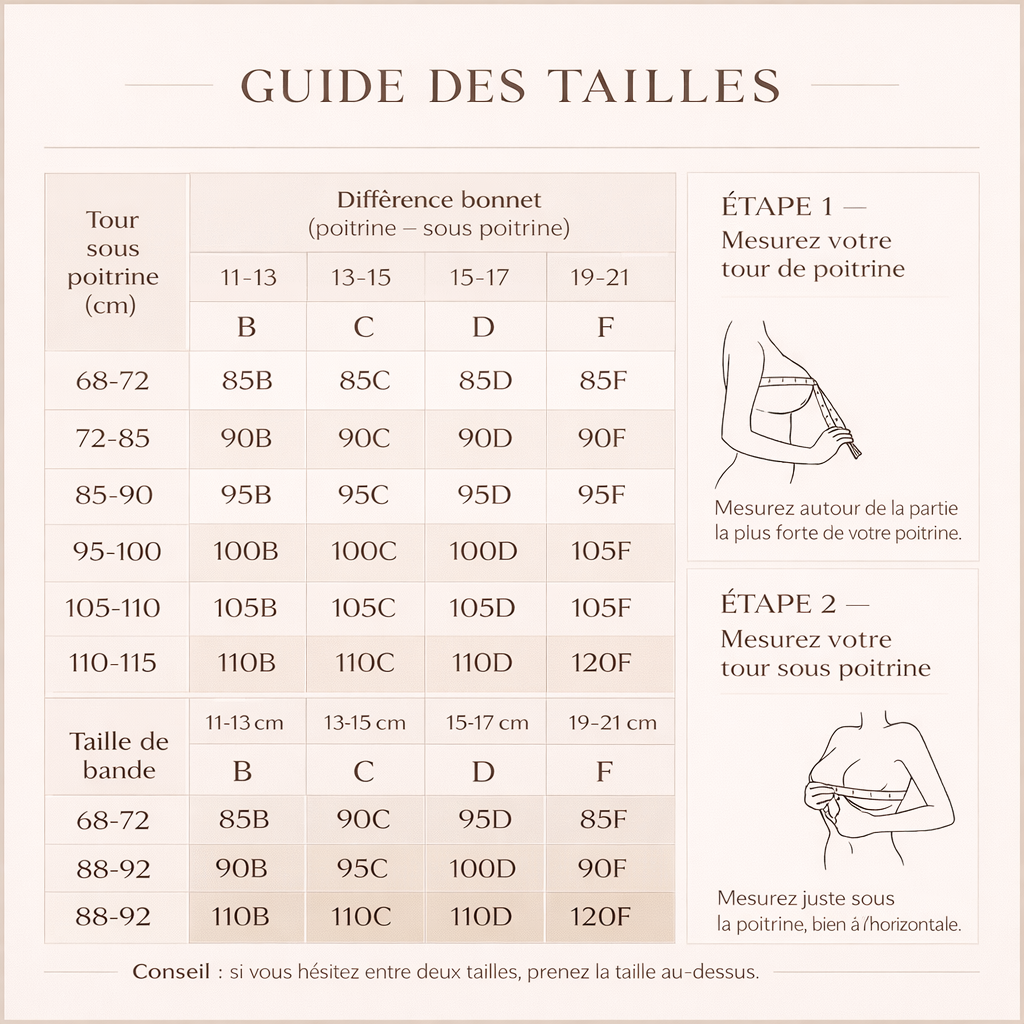 GUIDE DES TAILLES

| Tour sous poitrine (cm) | Diffêrence bonnet (poitrine – sous poitrine) | | | |
|---|---|---|---|---|
| | 11-13 | 13-15 | 15-17 | 19-21 |
| | B | C | D | F |
| 68-72 | 85B | 85C | 85D | 85F |
| 72-85 | 90B | 90C | 90D | 90F |
| 85-90 | 95B | 95C | 95D | 95F |
| 95-100 | 100B | 100C | 100D | 105F |
| 105-110 | 105B | 105C | 105D | 105F |
| 110-115 | 110B | 110C | 110D | 120F |

| Taille de bande | 11-13 cm | 13-15 cm | 15-17 cm | 19-21 cm |
|---|---|---|---|---|
| | B | C | D | F |
| 68-72 | 85B | 90C | 95D | 85F |
| 88-92 | 90B | 95C | 100D | 90F |
| 88-92 | 110B | 110C | 110D | 120F |

ÉTAPE 1 — Mesurez votre tour de poitrine

Mesurez autour de la partie la plus forte de votre poitrine.

ÉTAPE 2 — Mesurez votre tour sous poitrine

Mesurez juste sous la poitrine, bien à l'horizontale.

Conseil : si vous hésitez entre deux tailles, prenez la taille au-dessus.